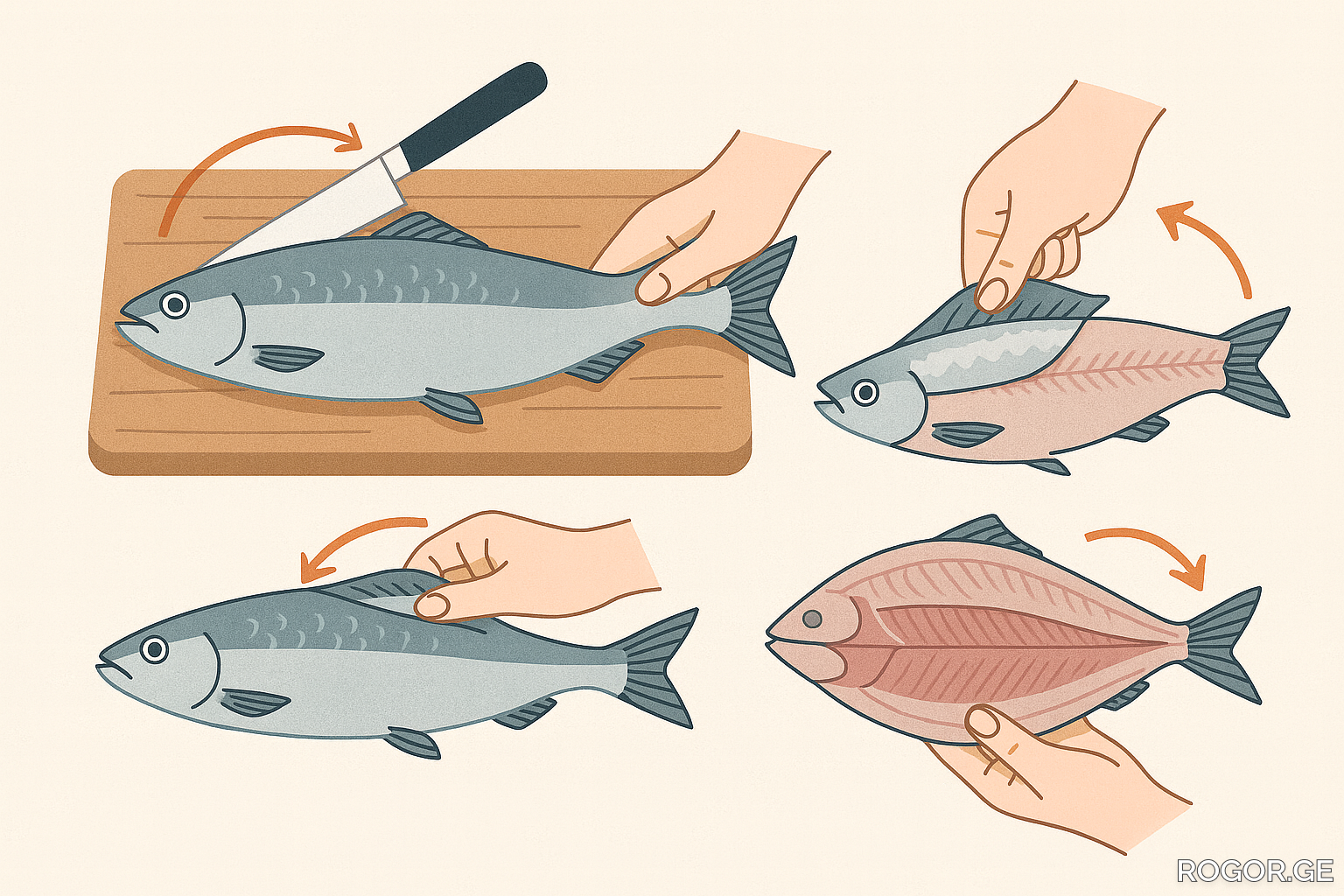 ROGOR.GE